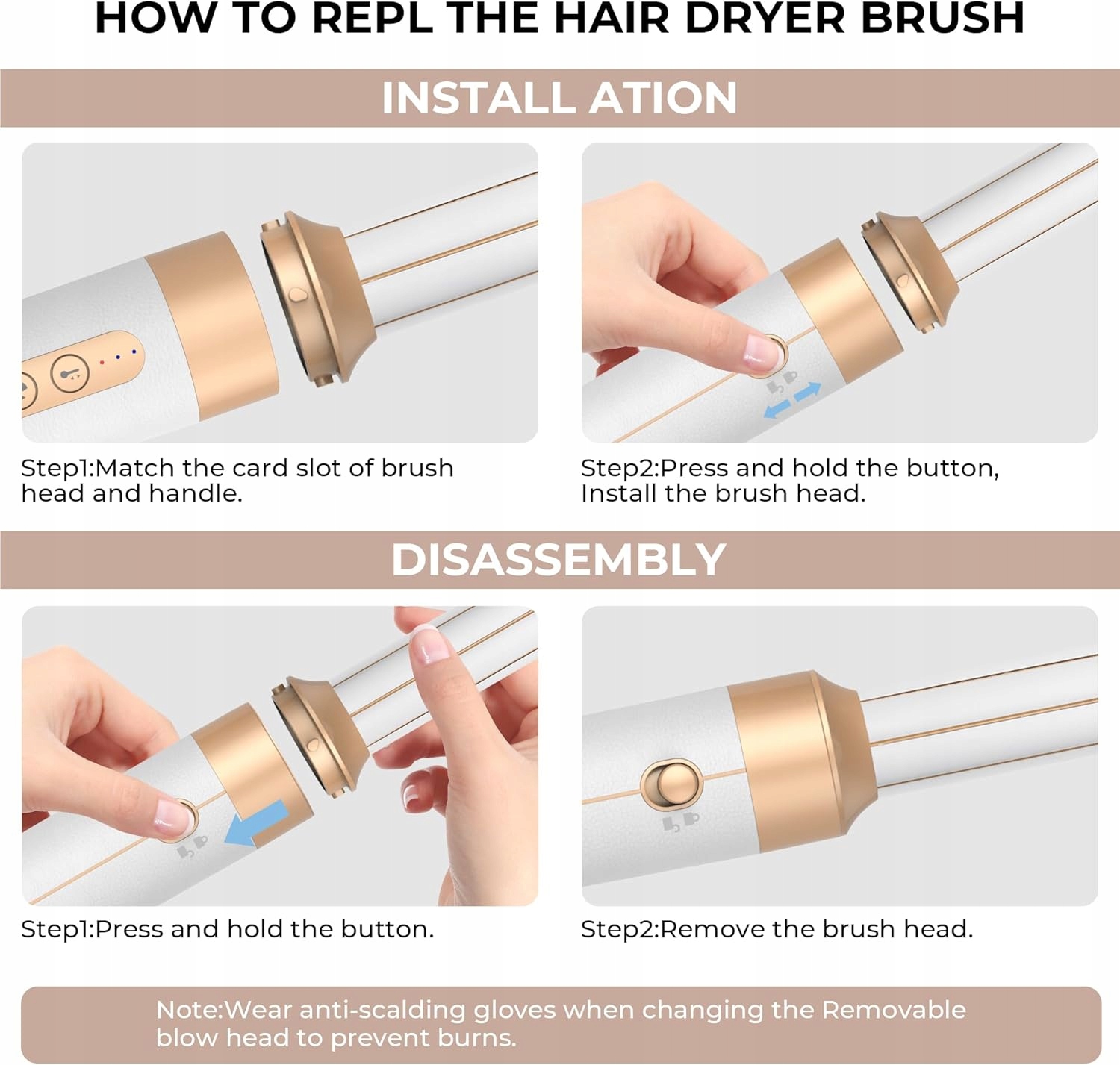 HOW TO REPL THE HAIR DRYER BRUSH

INSTALL ATION

Step1:Match the card slot of brush head and handle.

Step2:Press and hold the button, Install the brush head.

DISASSEMBLY

Step1:Press and hold the button.

Step2:Remove the brush head.

Note:Wear anti-scalding gloves when changing the Removable blow head to prevent burns.